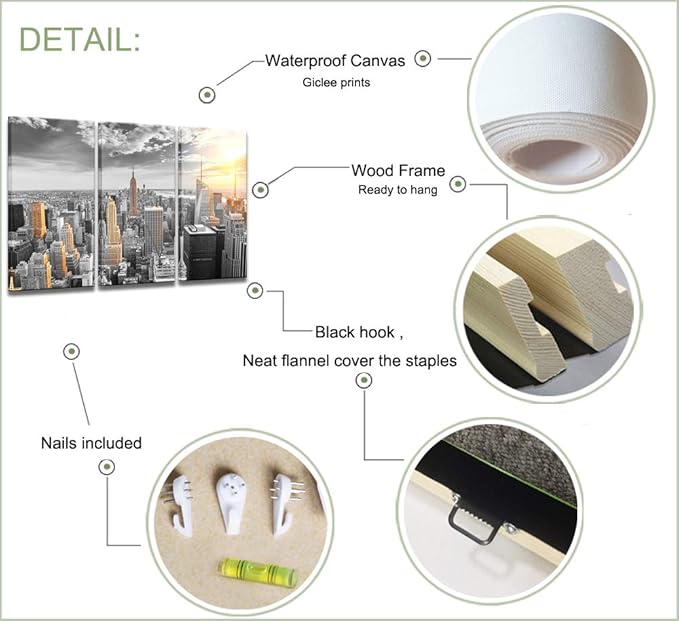 DETAIL:

Waterproof Canvas
Giclee prints

Wood Frame
Ready to hang

Black hook ,
Neat flannel cover the staples

Nails included