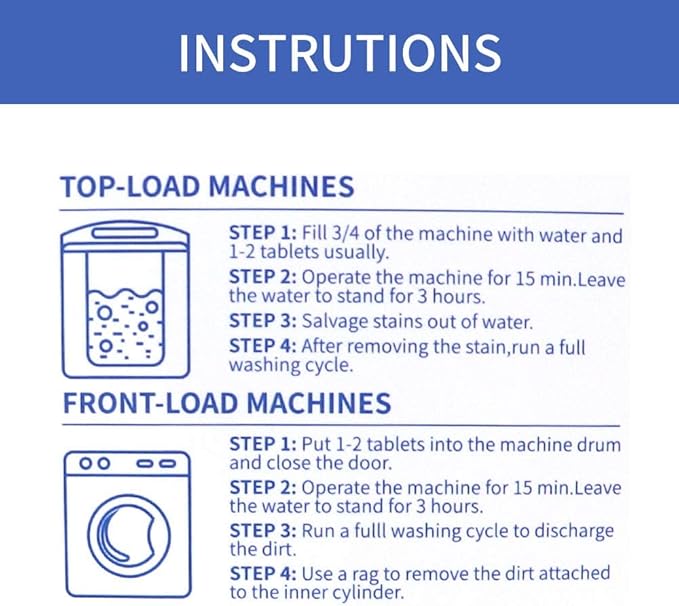 INSTRUTIONS

TOP-LOAD MACHINES

STEP 1: Fill 3/4 of the machine with water and 1-2 tablets usually.

STEP 2: Operate the machine for 15 min.Leave the water to stand for 3 hours.

STEP 3: Salvage stains out of water.

STEP 4: After removing the stain,run a full washing cycle.

FRONT-LOAD MACHINES

STEP 1: Put 1-2 tablets into the machine drum and close the door.

STEP 2: Operate the machine for 15 min.Leave the water to stand for 3 hours.

STEP 3: Run a fulll washing cycle to discharge the dirt.

STEP 4: Use a rag to remove the dirt attached to the inner cylinder.