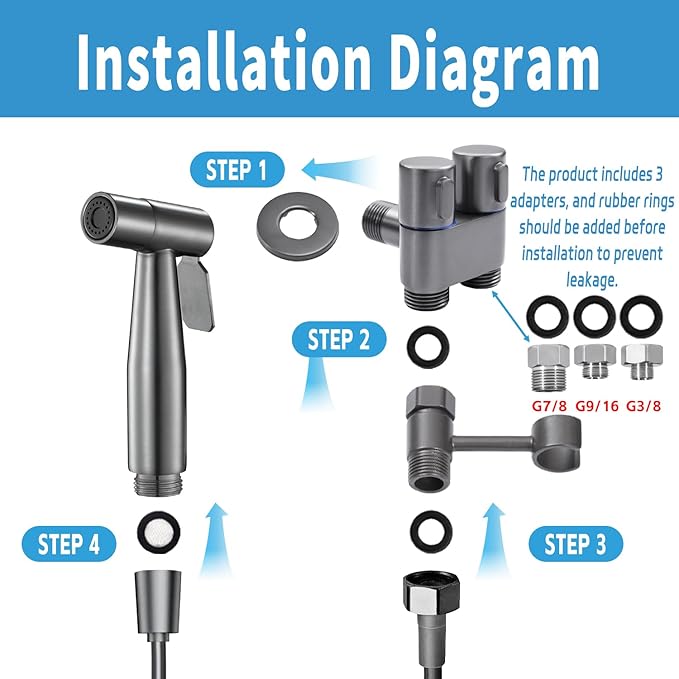 Installation Diagram

STEP 1

The product includes 3 adapters, and rubber rings should be added before installation to prevent leakage.

STEP 2

G7/8 G9/16 G3/8

STEP 4

STEP 3