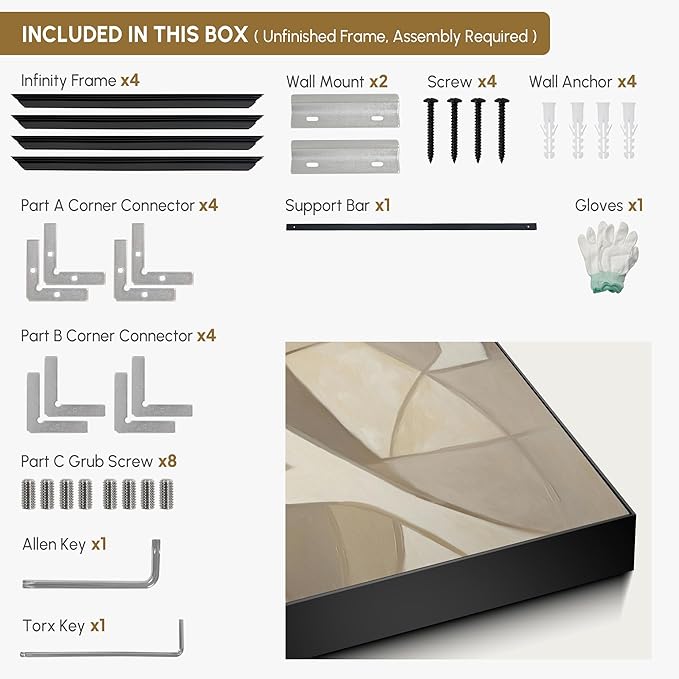 INCLUDED IN THIS BOX ( Unfinished Frame, Assembly Required )

Infinity Frame x4

Wall Mount x2

Screw x4

Wall Anchor x4

Part A Corner Connector x4

Support Bar x1

Gloves x1

Part B Corner Connector x4

Part C Grub Screw x8

Allen Key x1

Torx Key x1