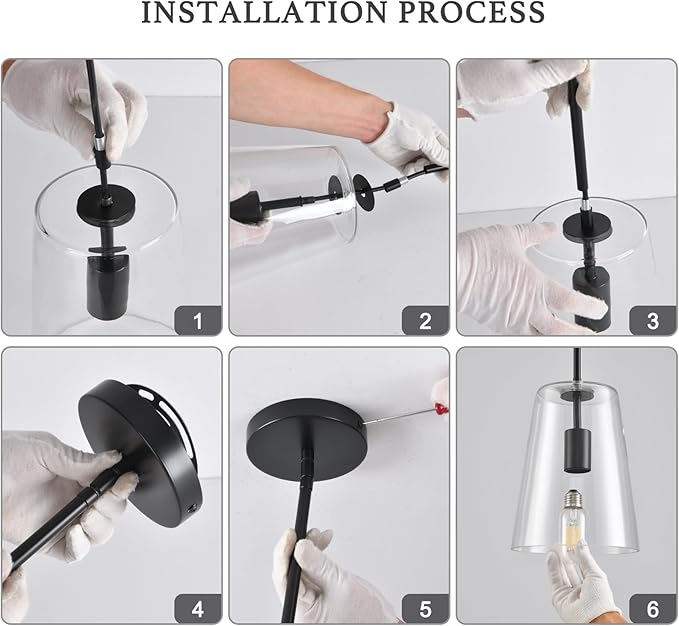 INSTALLATION PROCESS

1

2

3

4

5

6