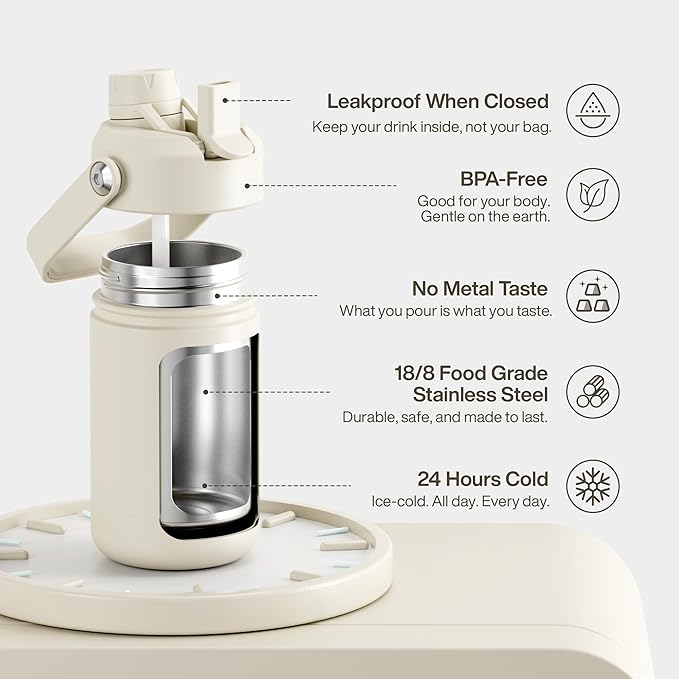 Leakproof When Closed
Keep your drink inside, not your bag.

BPA-Free
Good for your body. Gentle on the earth.

No Metal Taste
What you pour is what you taste.

18/8 Food Grade Stainless Steel
Durable, safe, and made to last.

24 Hours Cold
Ice-cold. All day. Every day.