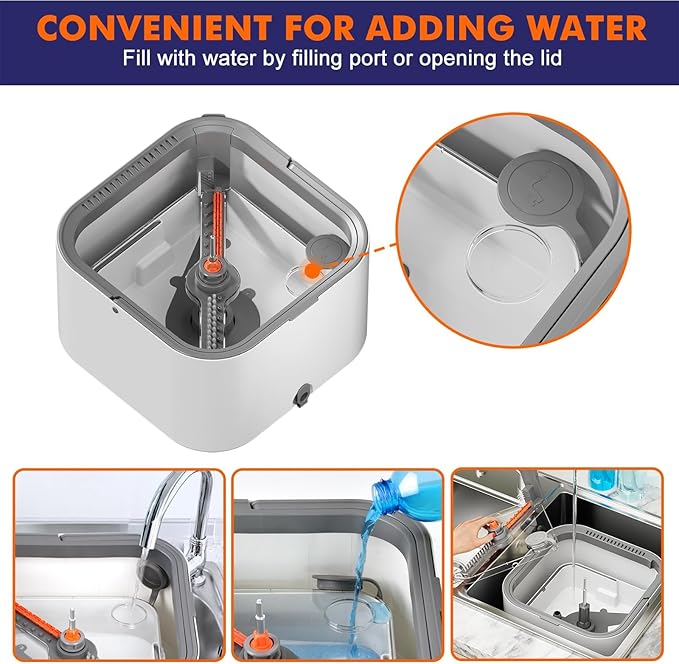 CONVENIENT FOR ADDING WATER
Fill with water by filling port or opening the lid