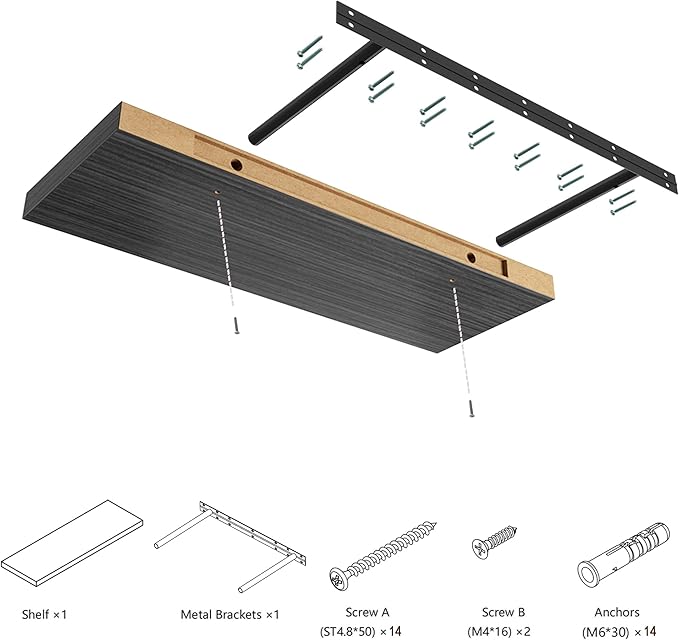 Shelf ×1

Metal Brackets ×1

Screw A
(ST4.8*50) ×14

Screw B
(M4*16) ×2

Anchors
(M6*30) ×14