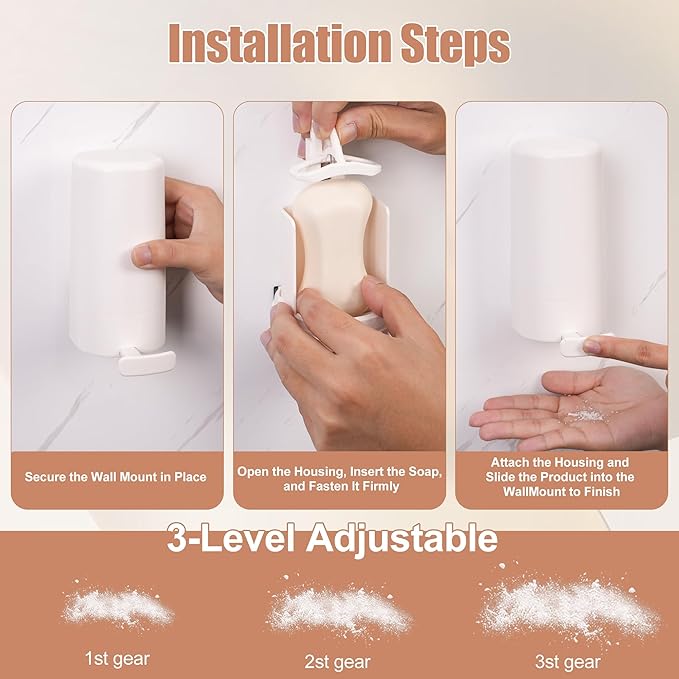 Installation Steps

Secure the Wall Mount in Place

Open the Housing, Insert the Soap, and Fasten It Firmly

Attach the Housing and Slide the Product into the WallMount to Finish

3-Level Adjustable

1st gear

2st gear

3st gear