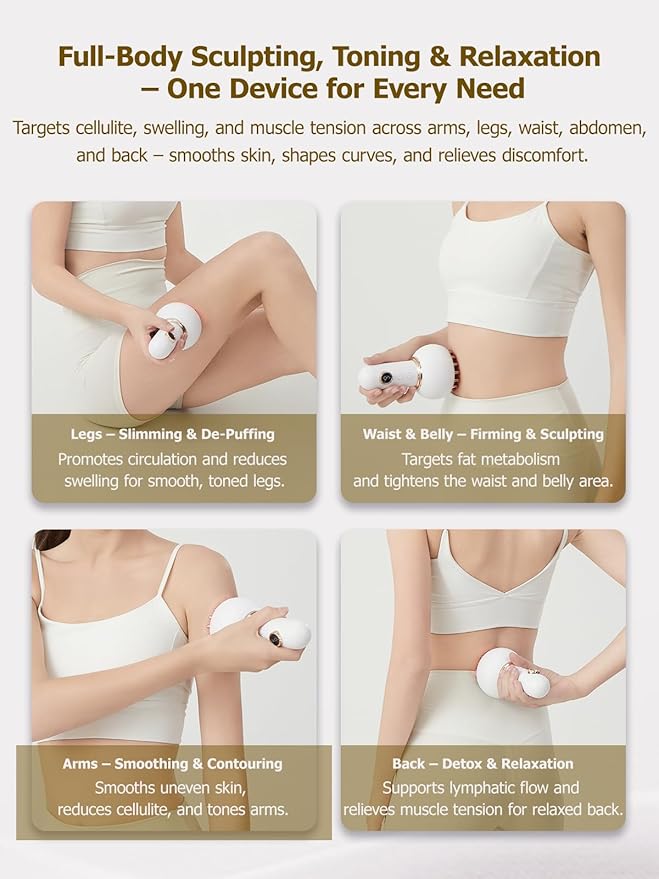 Full-Body Sculpting, Toning & Relaxation – One Device for Every Need

Targets cellulite, swelling, and muscle tension across arms, legs, waist, abdomen, and back – smooths skin, shapes curves, and relieves discomfort.

Legs – Slimming & De-Puffing
Promotes circulation and reduces swelling for smooth, toned legs.

Waist & Belly – Firming & Sculpting
Targets fat metabolism and tightens the waist and belly area.

Arms – Smoothing & Contouring
Smooths uneven skin, reduces cellulite, and tones arms.

Back – Detox & Relaxation
Supports lymphatic flow and relieves muscle tension for relaxed back.