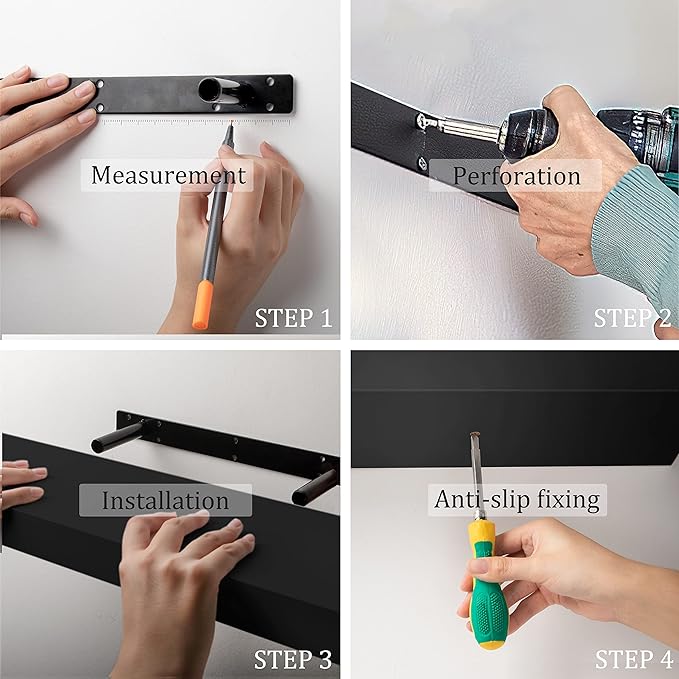 Measurement

STEP 1

Perforation

STEP 2

Installation

STEP 3

Anti-slip fixing

STEP 4