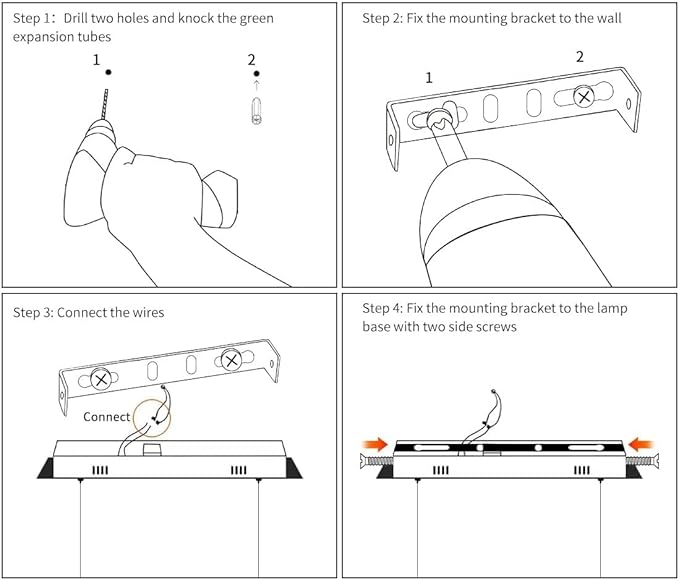 Step 1: Drill two holes and knock the green expansion tubes

1

2

Step 2: Fix the mounting bracket to the wall

1

2

Step 3: Connect the wires

Connect

Step 4: Fix the mounting bracket to the lamp base with two side screws