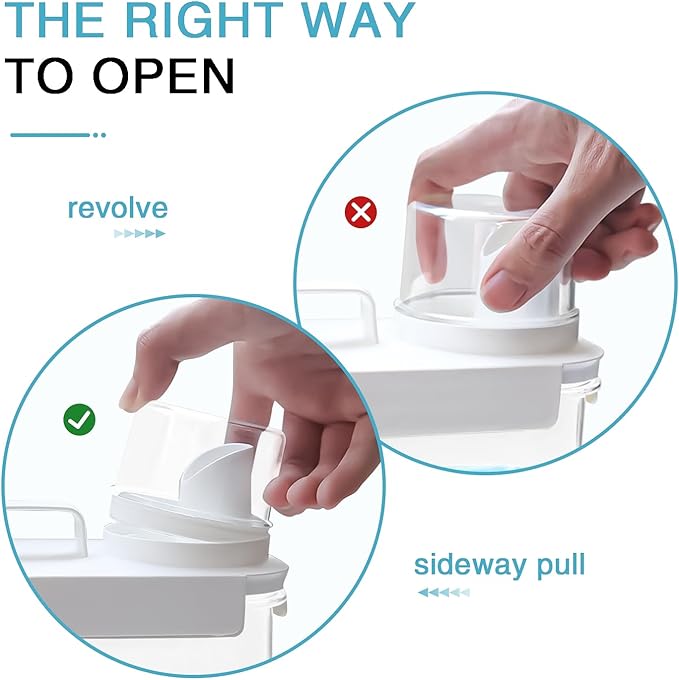 THE RIGHT WAY
TO OPEN

revolve

sideway pull