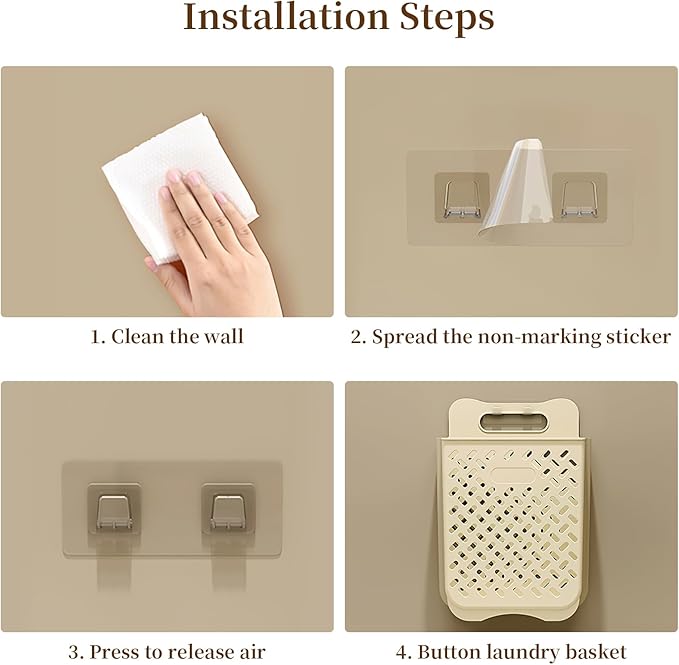 Installation Steps

1. Clean the wall

2. Spread the non-marking sticker

3. Press to release air

4. Button laundry basket