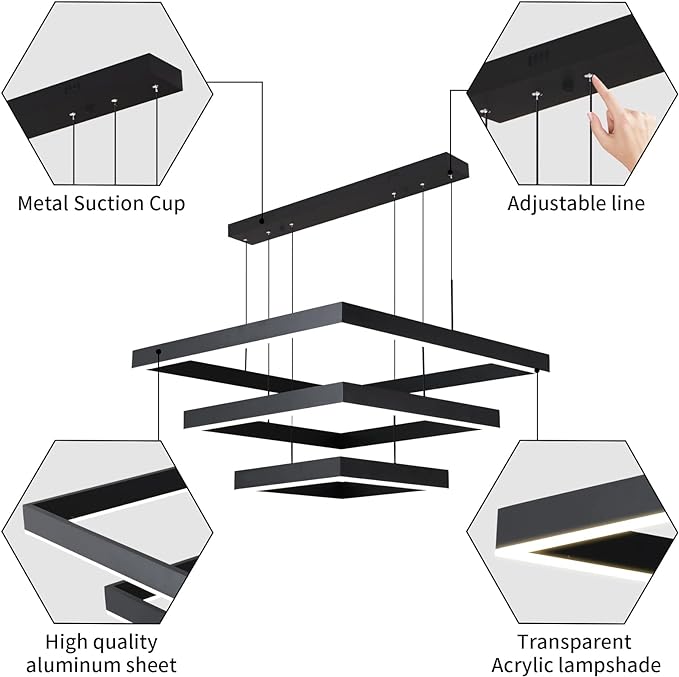 Metal Suction Cup

Adjustable line

High quality aluminum sheet

Transparent Acrylic lampshade