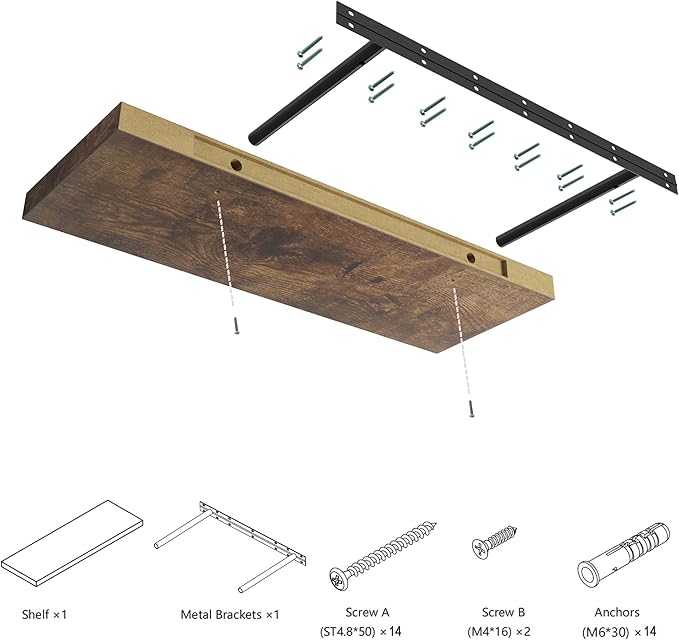 Shelf ×1

Metal Brackets ×1

Screw A
(ST4.8*50) ×14

Screw B
(M4*16) ×2

Anchors
(M6*30) ×14