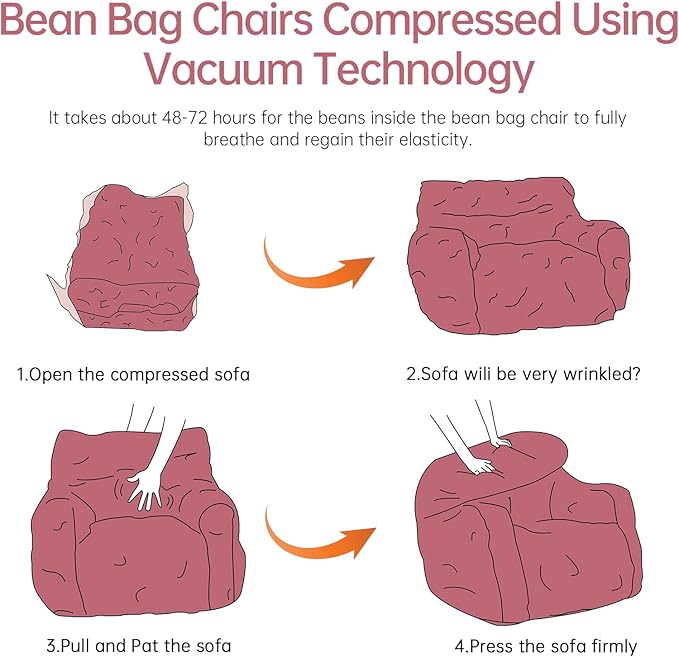 Bean Bag Chairs Compressed Using Vacuum Technology

It takes about 48-72 hours for the beans inside the bean bag chair to fully breathe and regain their elasticity.

1.Open the compressed sofa

2.Sofa wili be very wrinkled?

3.Pull and Pat the sofa

4.Press the sofa firmly