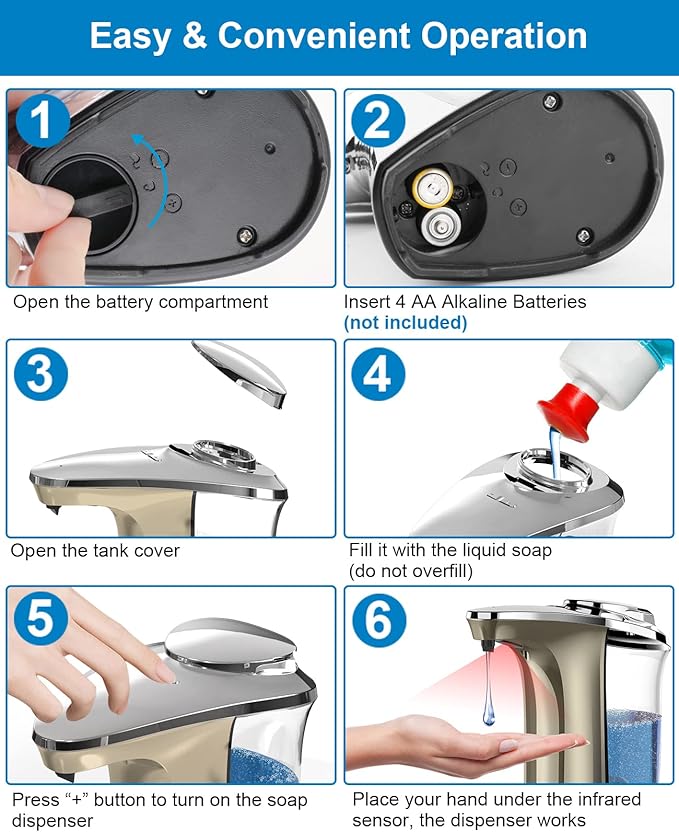 Easy & Convenient Operation

1

Open the battery compartment

2

Insert 4 AA Alkaline Batteries (not included)

3

Open the tank cover

4

Fill it with the liquid soap (do not overfill)

5

Press “+” button to turn on the soap dispenser

6

Place your hand under the infrared sensor, the dispenser works