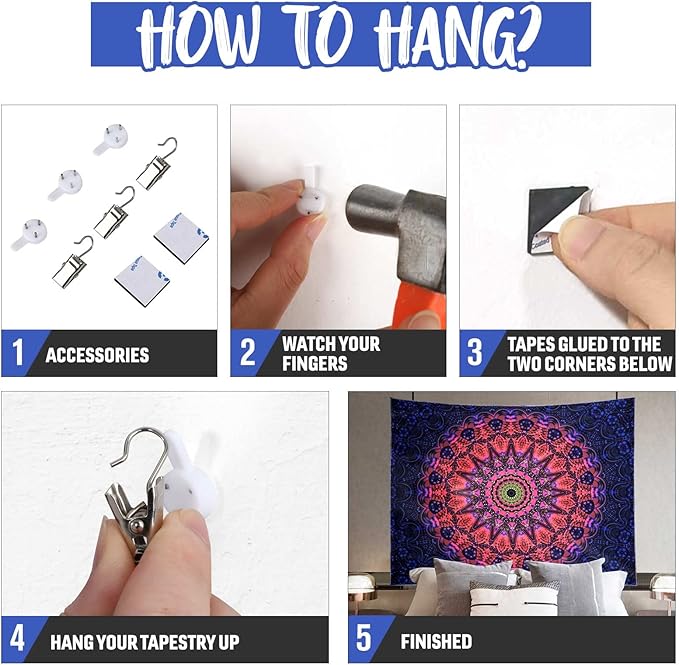 HOW TO HANG?

1 ACCESSORIES

2 WATCH YOUR FINGERS

3 TAPES GLUED TO THE TWO CORNERS BELOW

4 HANG YOUR TAPESTRY UP

5 FINISHED