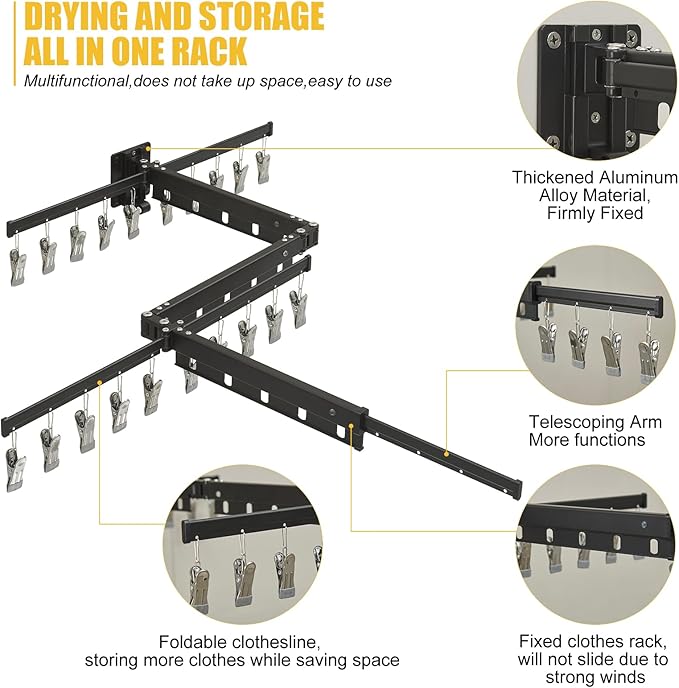 DRYING AND STORAGE ALL IN ONE RACK

Multifunctional,does not take up space,easy to use

Thickened Aluminum Alloy Material, Firmly Fixed

Telescoping Arm More functions

Foldable clothesline, storing more clothes while saving space

Fixed clothes rack, will not slide due to strong winds