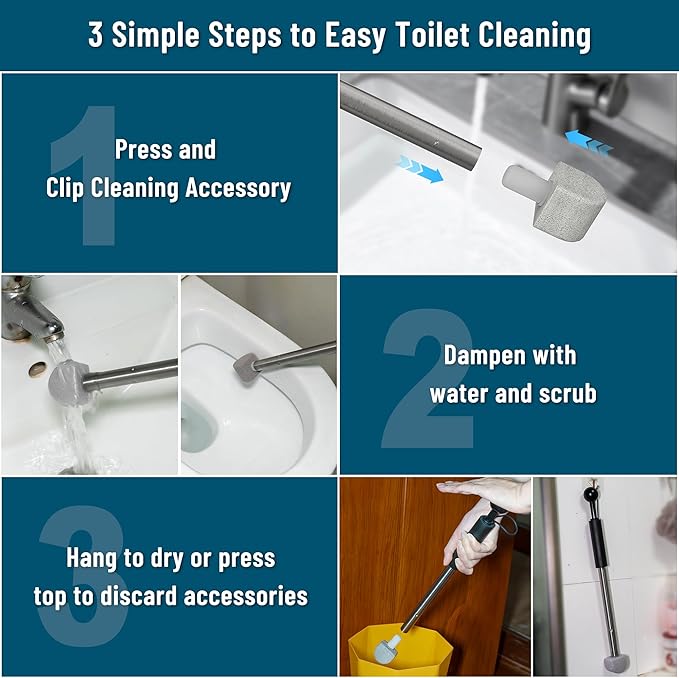 3 Simple Steps to Easy Toilet Cleaning

1

Press and Clip Cleaning Accessory

2

Dampen with water and scrub

3

Hang to dry or press top to discard accessories