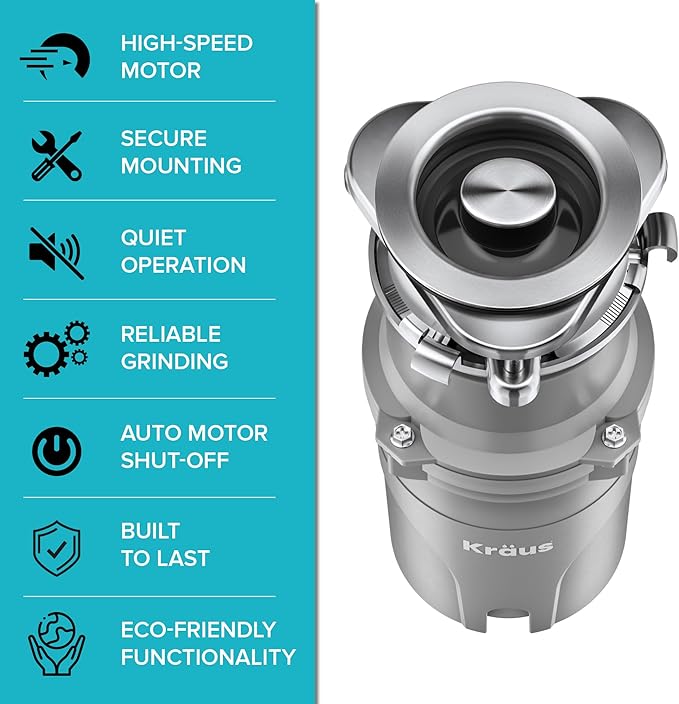 HIGH-SPEED MOTOR

SECURE MOUNTING

QUIET OPERATION

RELIABLE GRINDING

AUTO MOTOR SHUT-OFF

BUILT TO LAST

ECO-FRIENDLY FUNCTIONALITY

Kräus