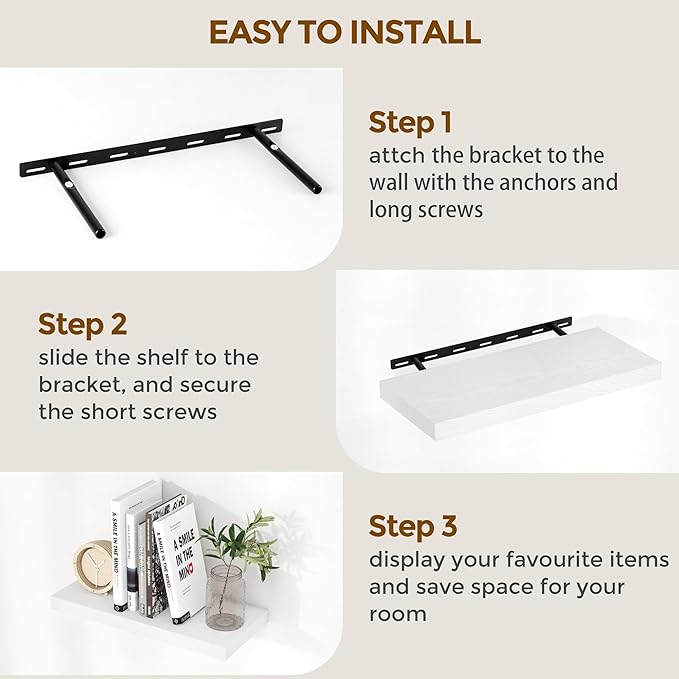 EASY TO INSTALL

Step 1
attch the bracket to the wall with the anchors and long screws

Step 2
slide the shelf to the bracket, and secure the short screws

A SMILE IN THE MIND

A SMILE IN THE MIND

Step 3
display your favourite items and save space for your room