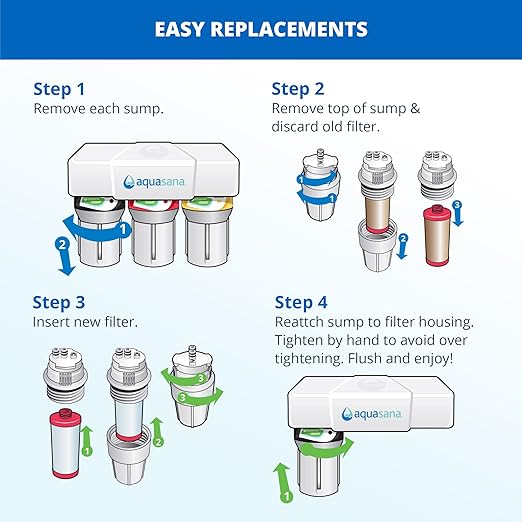 EASY REPLACEMENTS

Step 1
Remove each sump.

aquasana

1
2

Step 2
Remove top of sump & discard old filter.

1
1
2
3

Step 3
Insert new filter.

1
2
3
3

Step 4
Reattch sump to filter housing. Tighten by hand to avoid over tightening. Flush and enjoy!

aquasana

1