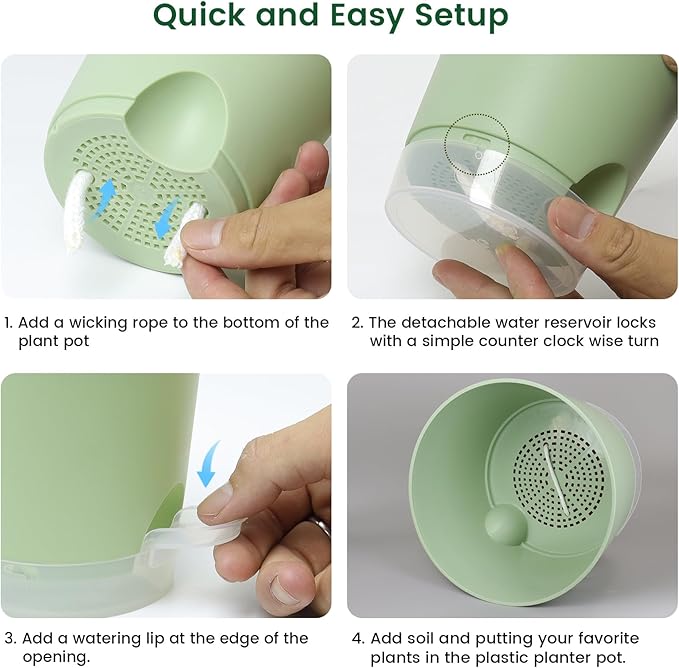 Quick and Easy Setup

1. Add a wicking rope to the bottom of the plant pot

2. The detachable water reservoir locks with a simple counter clock wise turn

3. Add a watering lip at the edge of the opening.

4. Add soil and putting your favorite plants in the plastic planter pot.