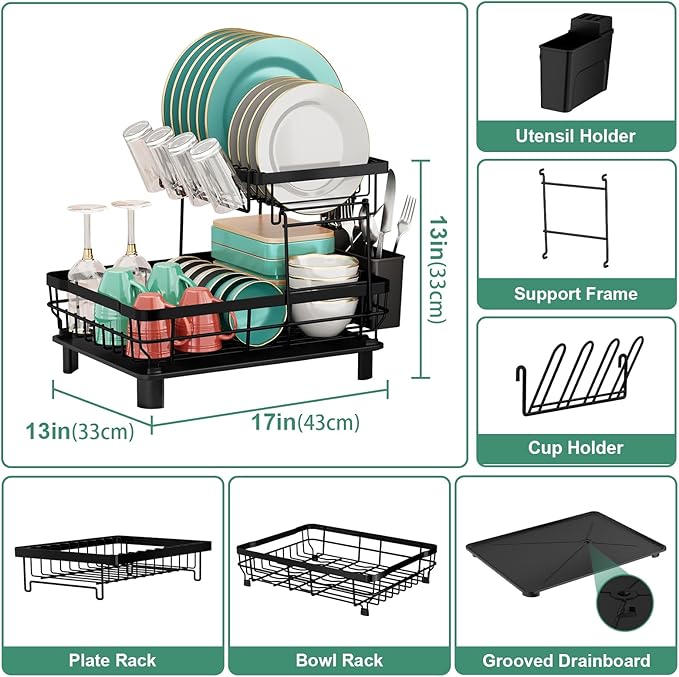 13in(33cm)

13in(33cm)

17in(43cm)

Utensil Holder

Support Frame

Cup Holder

Plate Rack

Bowl Rack

Grooved Drainboard