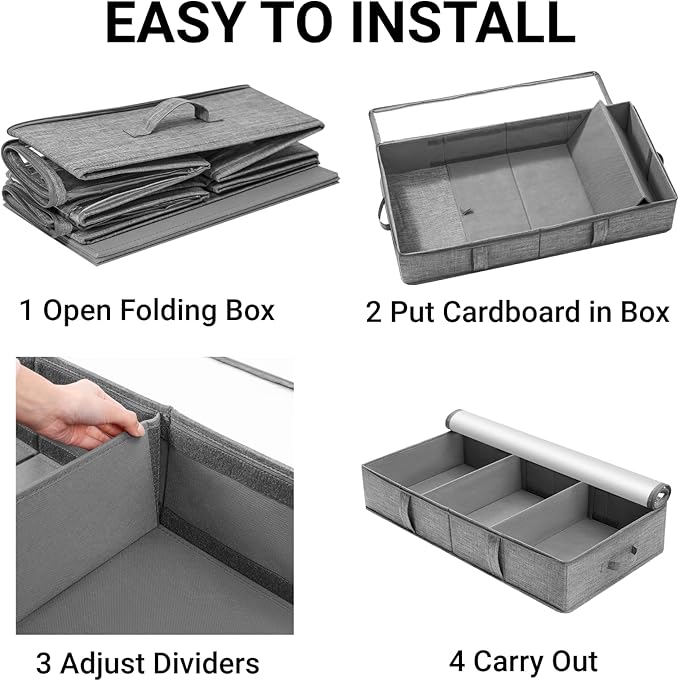 EASY TO INSTALL

1 Open Folding Box

2 Put Cardboard in Box

3 Adjust Dividers

4 Carry Out