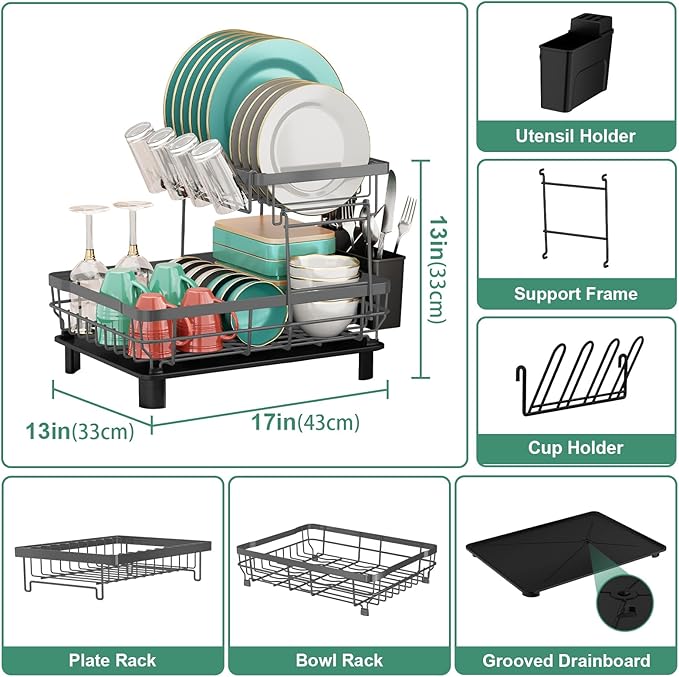 13in(33cm)

13in(33cm)

17in(43cm)

Utensil Holder

Support Frame

Cup Holder

Plate Rack

Bowl Rack

Grooved Drainboard