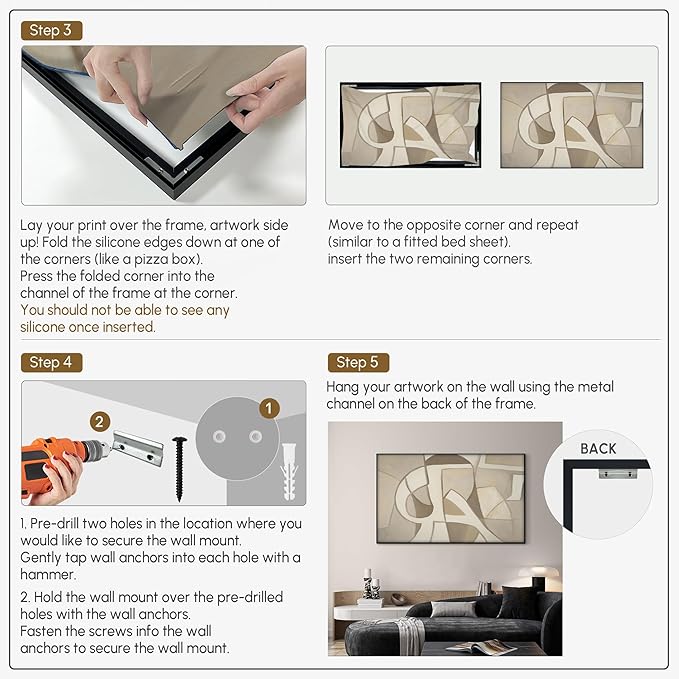 Step 3

Lay your print over the frame, artwork side up! Fold the silicone edges down at one of the corners (like a pizza box).
Press the folded corner into the channel of the frame at the corner.
You should not be able to see any silicone once inserted.

Move to the opposite corner and repeat (similar to a fitted bed sheet).
insert the two remaining corners.

Step 4

2

1

1. Pre-drill two holes in the location where you would like to secure the wall mount.
Gently tap wall anchors into each hole with a hammer.

2. Hold the wall mount over the pre-drilled holes with the wall anchors.
Fasten the screws info the wall anchors to secure the wall mount.

Step 5

Hang your artwork on the wall using the metal channel on the back of the frame.

BACK