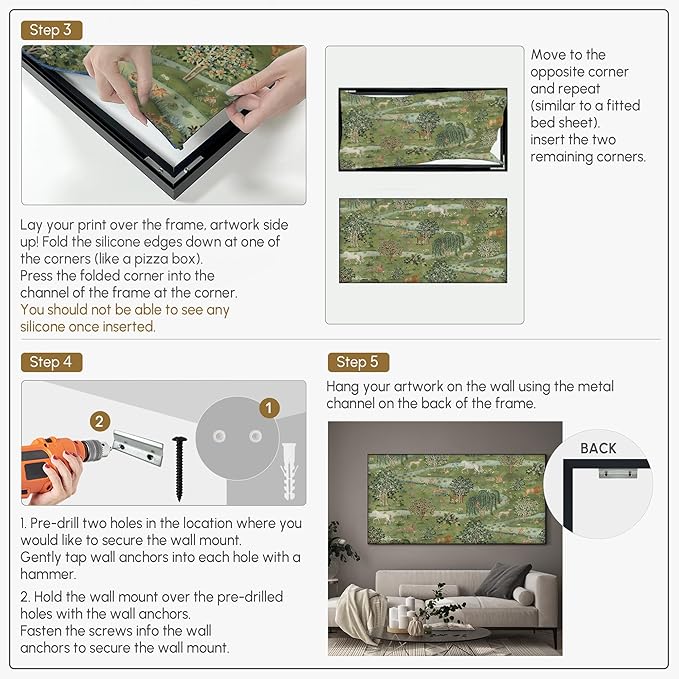 Step 3

Lay your print over the frame, artwork side up! Fold the silicone edges down at one of the corners (like a pizza box).
Press the folded corner into the channel of the frame at the corner.
You should not be able to see any silicone once inserted.

Move to the opposite corner and repeat (similar to a fitted bed sheet).
insert the two remaining corners.

Step 4

2

1

1. Pre-drill two holes in the location where you would like to secure the wall mount.
Gently tap wall anchors into each hole with a hammer.

2. Hold the wall mount over the pre-drilled holes with the wall anchors.
Fasten the screws info the wall anchors to secure the wall mount.

Step 5

Hang your artwork on the wall using the metal channel on the back of the frame.

BACK