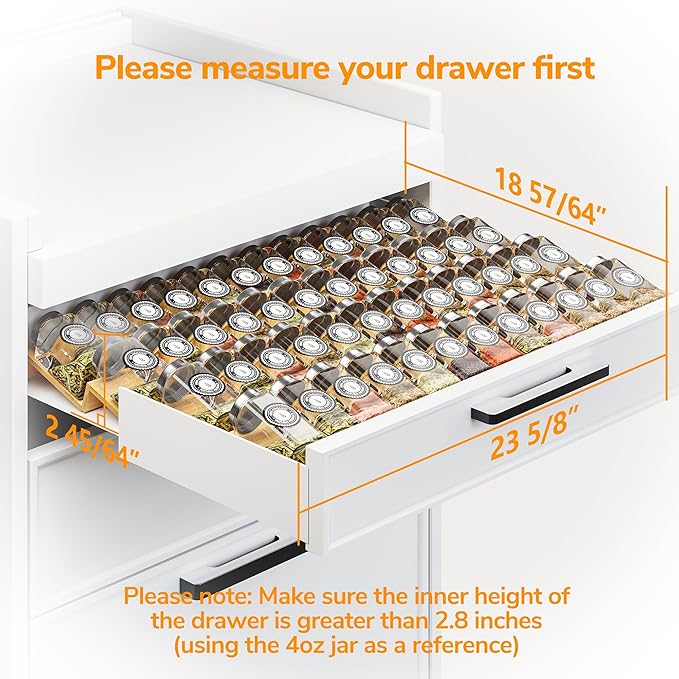 Please measure your drawer first

18 57/64"

2 45/64"

23 5/8"

Please note: Make sure the inner height of the drawer is greater than 2.8 inches (using the 4oz jar as a reference)