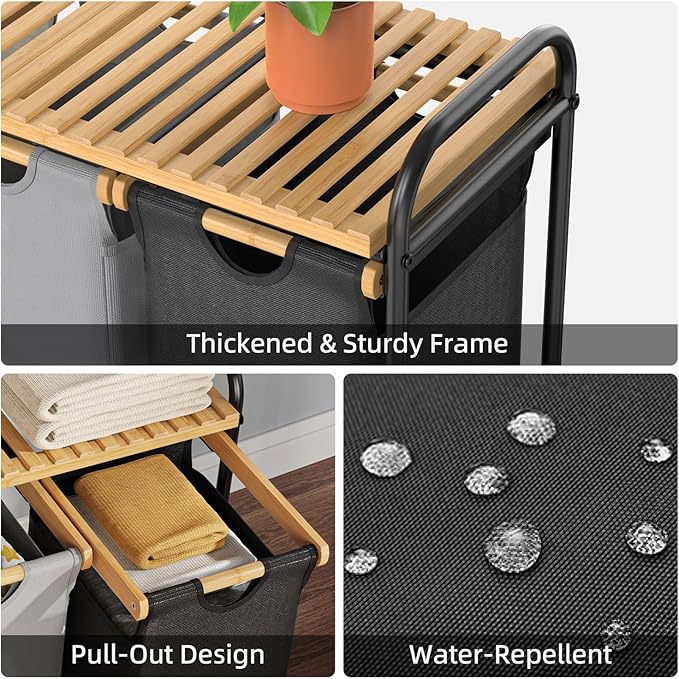 Thickened & Sturdy Frame

Pull-Out Design

Water-Repellent