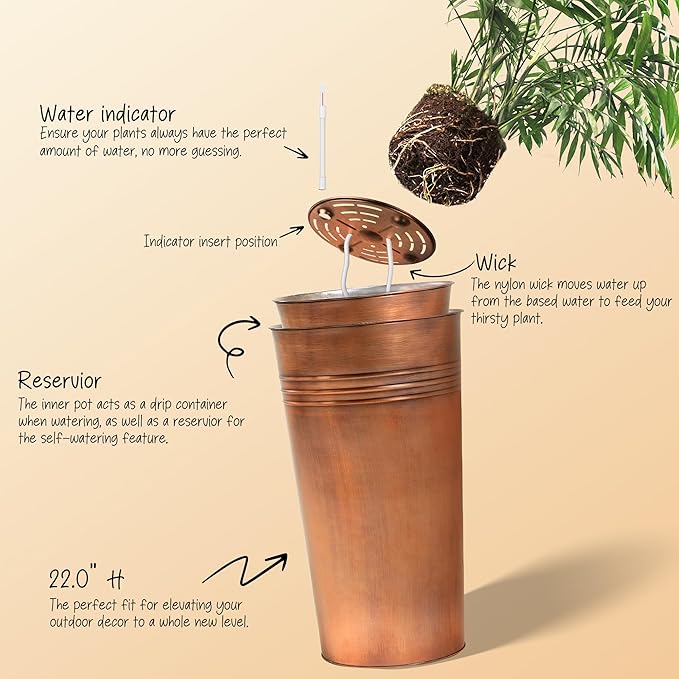 Water indicator
Ensure your plants always have the perfect amount of water, no more guessing.

Indicator insert position

Wick
The nylon wick moves water up from the based water to feed your thirsty plant.

Reservior
The inner pot acts as a drip container when watering, as well as a reservior for the self-watering feature.

22.0" H
The perfect fit for elevating your outdoor decor to a whole new level.