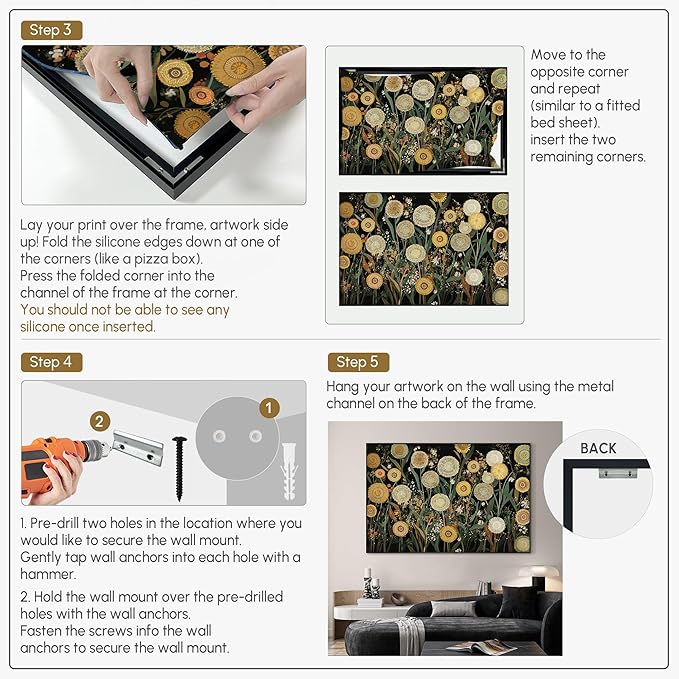 Step 3

Lay your print over the frame, artwork side up! Fold the silicone edges down at one of the corners (like a pizza box).
Press the folded corner into the channel of the frame at the corner.
You should not be able to see any silicone once inserted.

Move to the opposite corner and repeat (similar to a fitted bed sheet).
insert the two remaining corners.

Step 4

2

1

1. Pre-drill two holes in the location where you would like to secure the wall mount.
Gently tap wall anchors into each hole with a hammer.

2. Hold the wall mount over the pre-drilled holes with the wall anchors.
Fasten the screws info the wall anchors to secure the wall mount.

Step 5

Hang your artwork on the wall using the metal channel on the back of the frame.

BACK