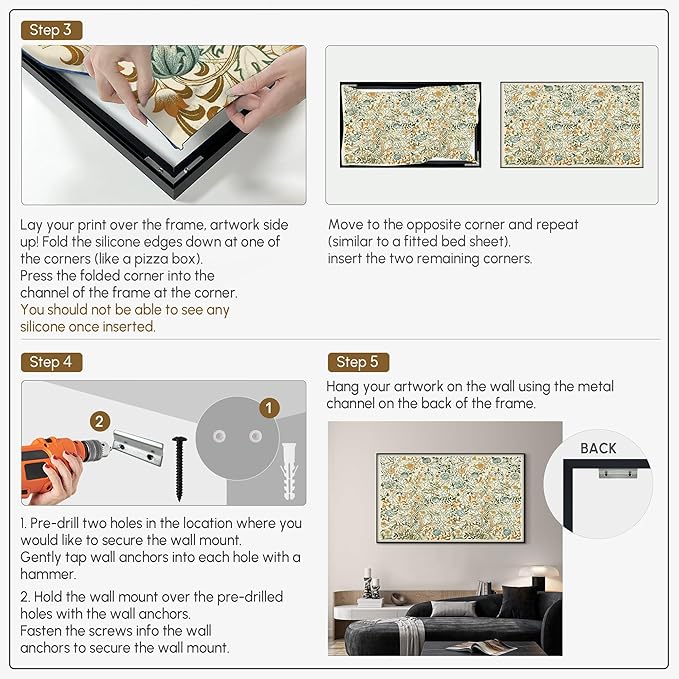 Step 3

Lay your print over the frame, artwork side up! Fold the silicone edges down at one of the corners (like a pizza box).
Press the folded corner into the channel of the frame at the corner.
You should not be able to see any silicone once inserted.

Move to the opposite corner and repeat (similar to a fitted bed sheet).
insert the two remaining corners.

Step 4

2

1

1. Pre-drill two holes in the location where you would like to secure the wall mount.
Gently tap wall anchors into each hole with a hammer.

2. Hold the wall mount over the pre-drilled holes with the wall anchors.
Fasten the screws info the wall anchors to secure the wall mount.

Step 5

Hang your artwork on the wall using the metal channel on the back of the frame.

BACK