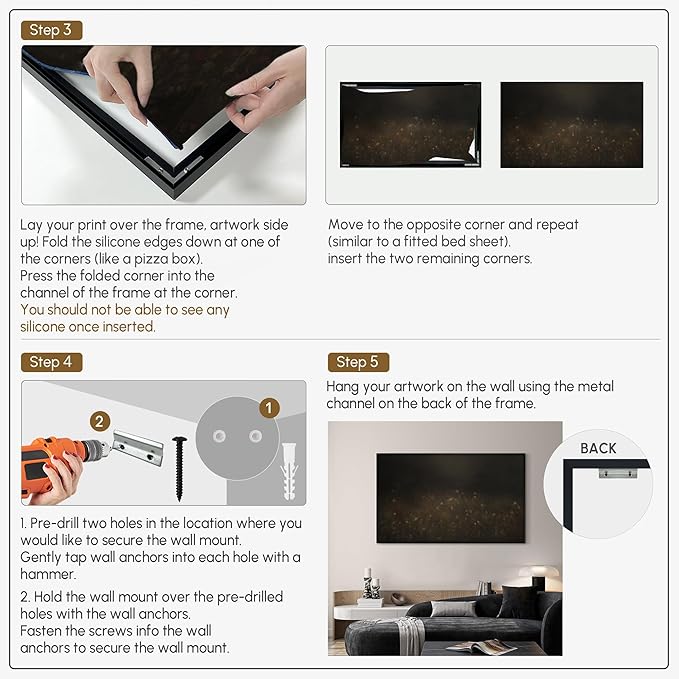 Step 3

Lay your print over the frame, artwork side up! Fold the silicone edges down at one of the corners (like a pizza box).
Press the folded corner into the channel of the frame at the corner.
You should not be able to see any silicone once inserted.

Move to the opposite corner and repeat (similar to a fitted bed sheet).
insert the two remaining corners.

Step 4

2

1

1. Pre-drill two holes in the location where you would like to secure the wall mount.
Gently tap wall anchors into each hole with a hammer.

2. Hold the wall mount over the pre-drilled holes with the wall anchors.
Fasten the screws info the wall anchors to secure the wall mount.

Step 5

Hang your artwork on the wall using the metal channel on the back of the frame.

BACK