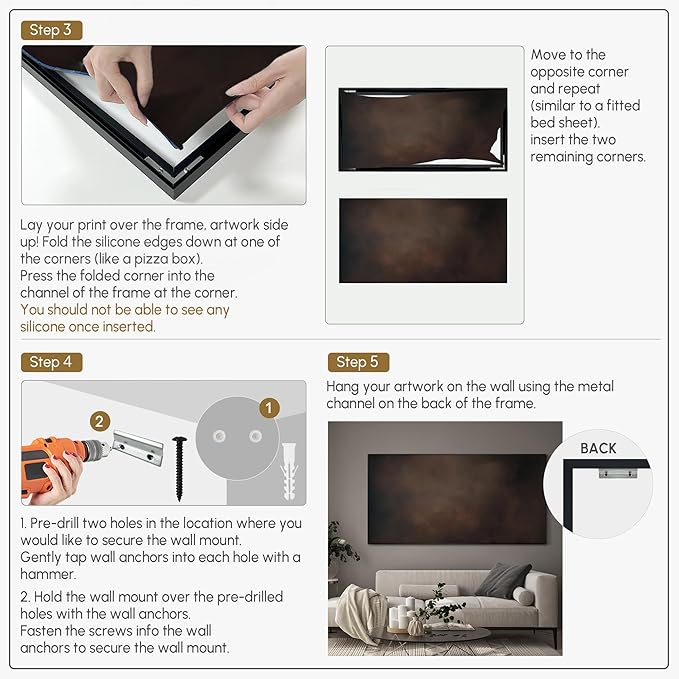 Step 3

Lay your print over the frame, artwork side up! Fold the silicone edges down at one of the corners (like a pizza box).
Press the folded corner into the channel of the frame at the corner.
You should not be able to see any silicone once inserted.

Move to the opposite corner and repeat (similar to a fitted bed sheet).
insert the two remaining corners.

Step 4

2

1

1. Pre-drill two holes in the location where you would like to secure the wall mount.
Gently tap wall anchors into each hole with a hammer.

2. Hold the wall mount over the pre-drilled holes with the wall anchors.
Fasten the screws info the wall anchors to secure the wall mount.

Step 5

Hang your artwork on the wall using the metal channel on the back of the frame.

BACK